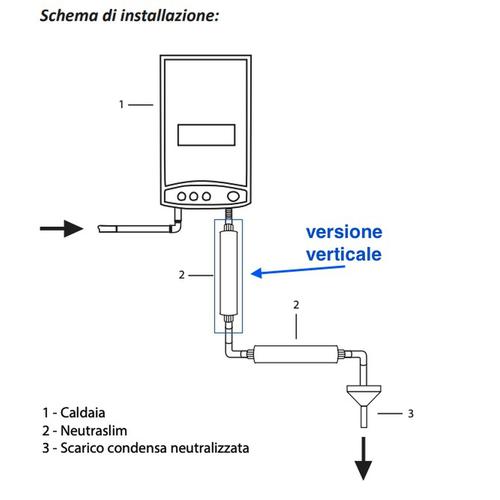 Schema di installazione:

1

versione verticale

2

2

3

1 - Caldaia
2 - Neutraslim
3 - Scarico condensa neutralizzata