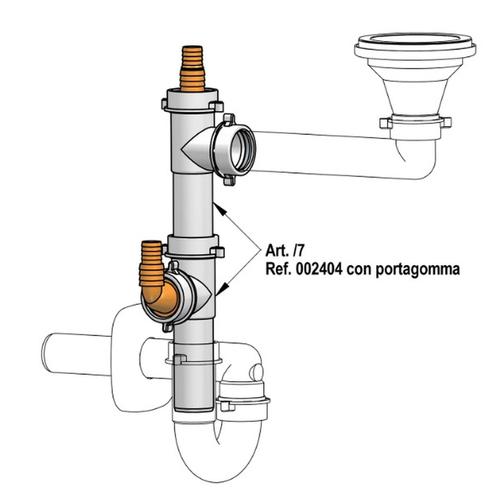 Art. /7
Ref. 002404 con portagomma